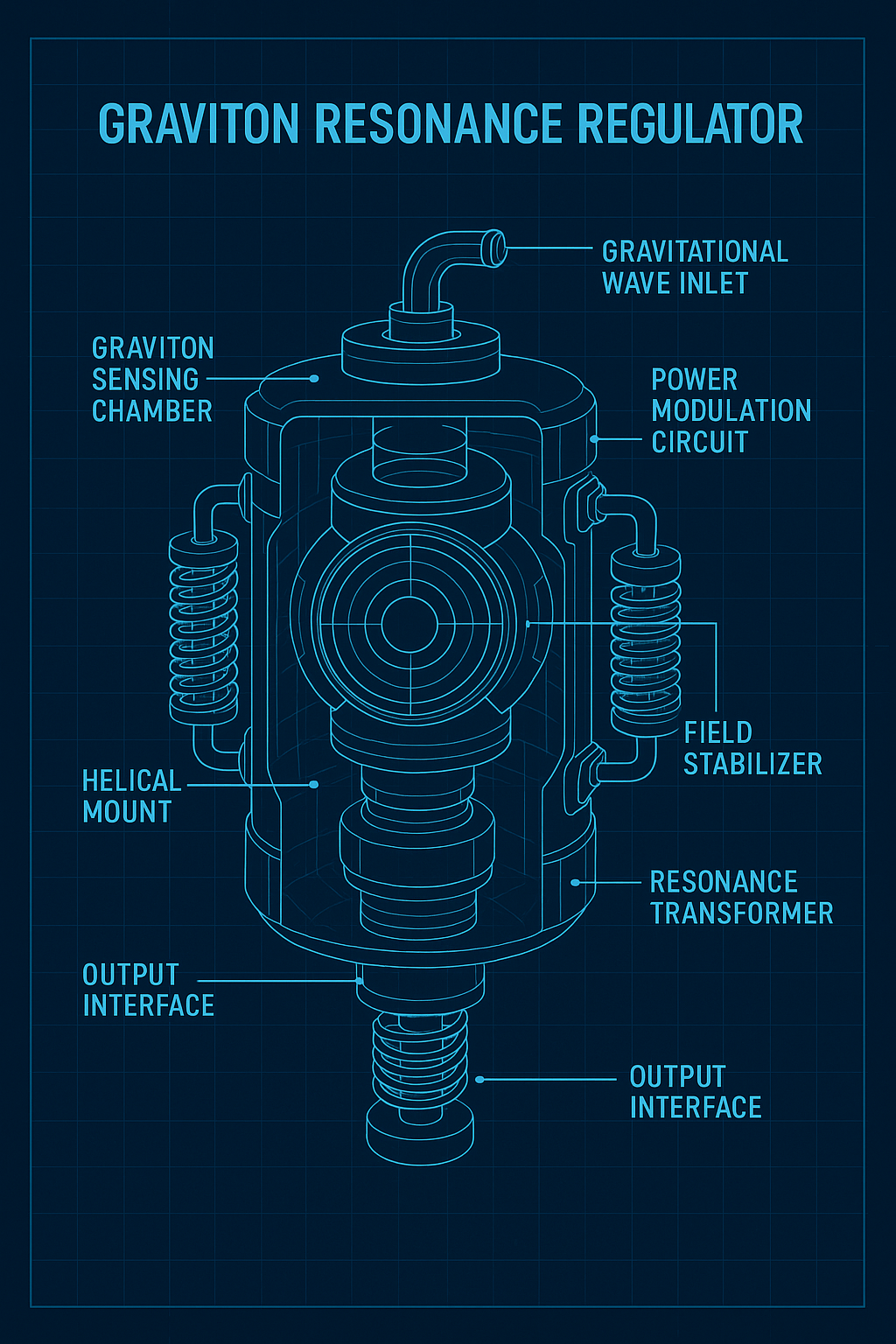 GRAVITON RESONANCE REGULATOR

GRAVITATIONAL WAVE INLET

GRAVITON SENSING CHAMBER

POWER MODULATION CIRCUIT

FIELD STABILIZER

HELICAL MOUNT

RESONANCE TRANSFORMER

OUTPUT INTERFACE

OUTPUT INTERFACE